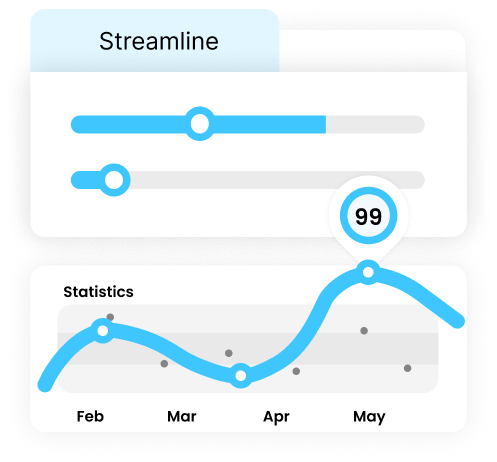 Streamline

99

Statistics

Feb
Mar
Apr
May