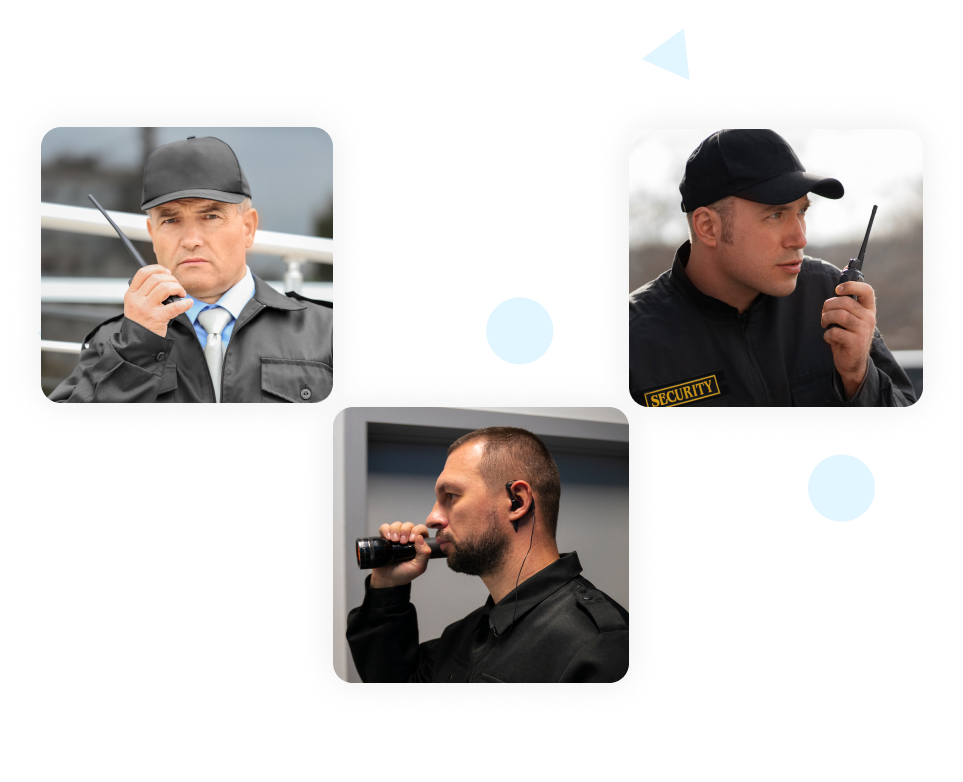 SECURITY